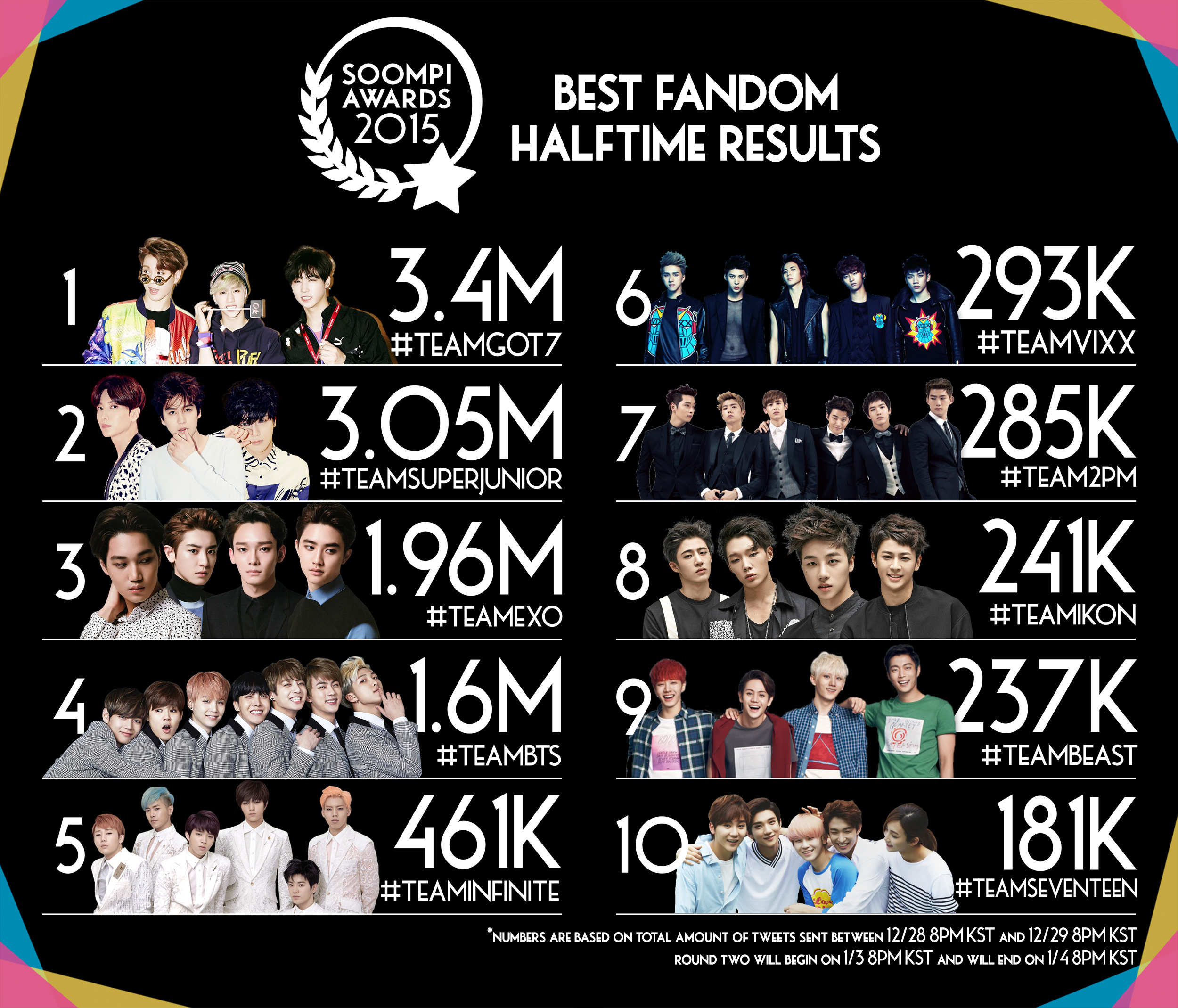 SOOMPI AWARDS 2015

BEST FANDOM HALFTIME RESULTS

1 3.4M #TEAMGOT7

2 3.05M #TEAMSUPERJUNIOR

3 1.96M #TEAMEXO

4 1.6M #TEAMBTS

5 461K #TEAMINFINITE

6 293K #TEAMVIXX

7 285K #TEAM2PM

8 241K #TEAMIKON

9 237K #TEAMBEAST

10 181K #TEAMSEVENTEEN

*NUMBERS ARE BASED ON TOTAL AMOUNT OF TWEETS SENT BETWEEN 12/28 8PM KST AND 12/29 8PM KST
ROUND TWO WILL BEGIN ON 1/3 8PM KST AND WILL END ON 1/4 8PM KST